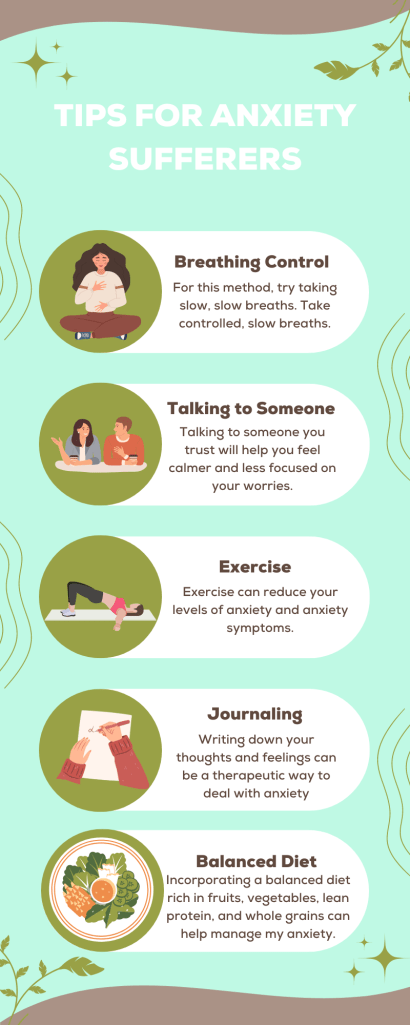 TIPS FOR ANXIETY SUFFERERS

Breathing Control
For this method, try taking slow, slow breaths. Take controlled, slow breaths.

Talking to Someone
Talking to someone you trust will help you feel calmer and less focused on your worries.

Exercise
Exercise can reduce your levels of anxiety and anxiety symptoms.

Journaling
Writing down your thoughts and feelings can be a therapeutic way to deal with anxiety

Balanced Diet
Incorporating a balanced diet rich in fruits, vegetables, lean protein, and whole grains can help manage my anxiety.